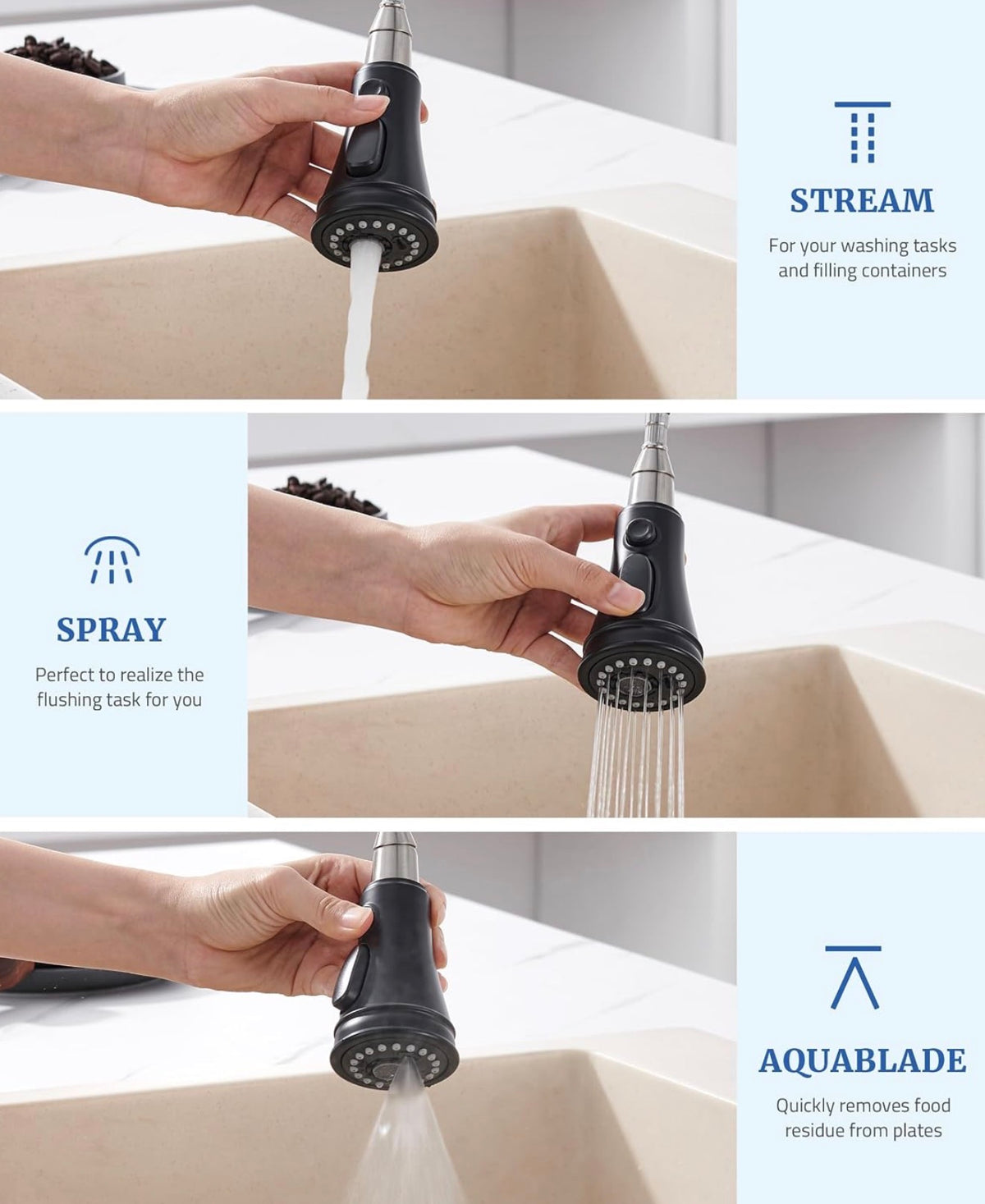 STREAM

For your washing tasks and filling containers

SPRAY

Perfect to realize the flushing task for you

AQUABLADE

Quickly removes food residue from plates