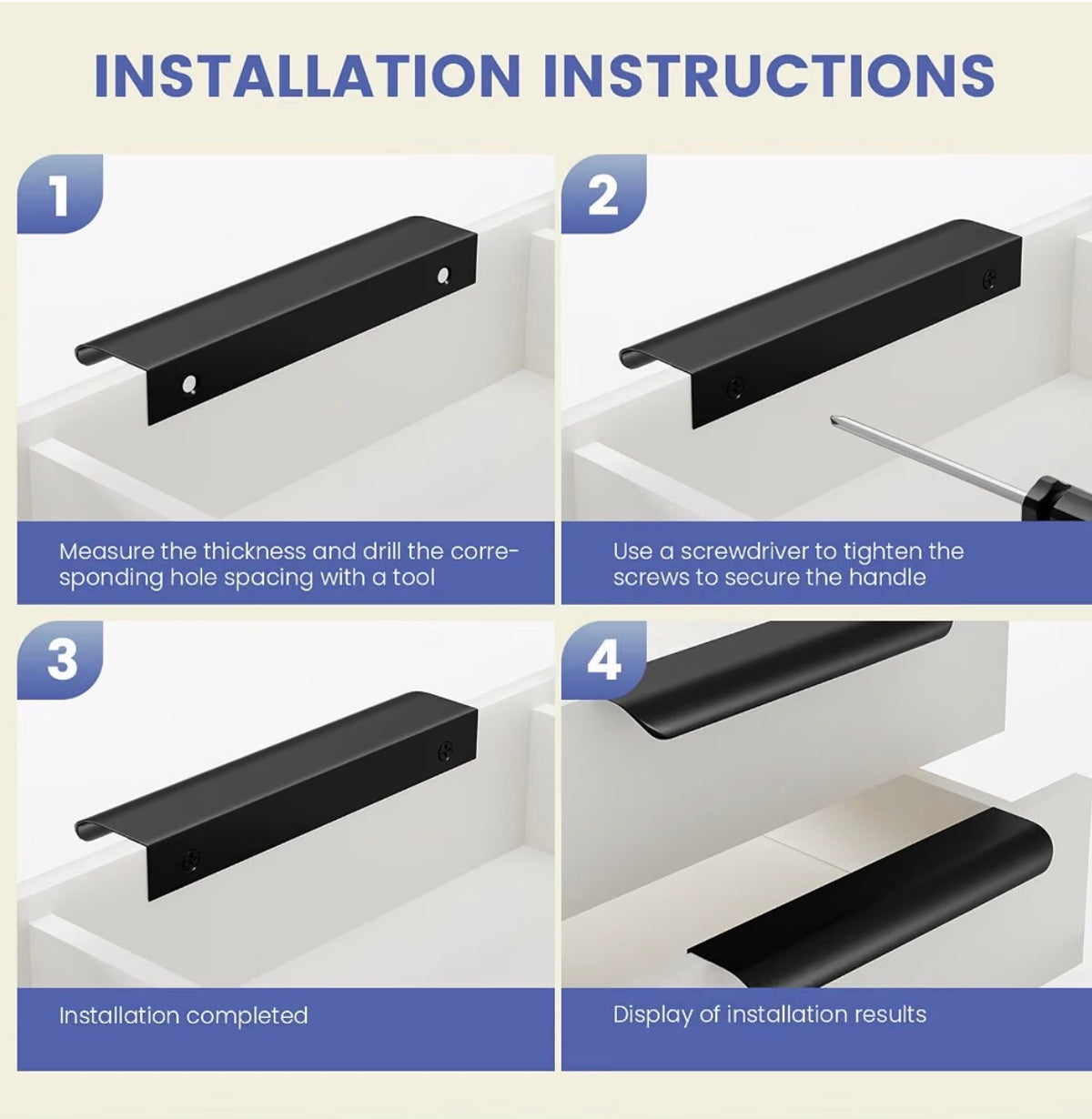 INSTALLATION INSTRUCTIONS

1

Measure the thickness and drill the corresponding hole spacing with a tool

2

Use a screwdriver to tighten the screws to secure the handle

3

Installation completed

4

Display of installation results