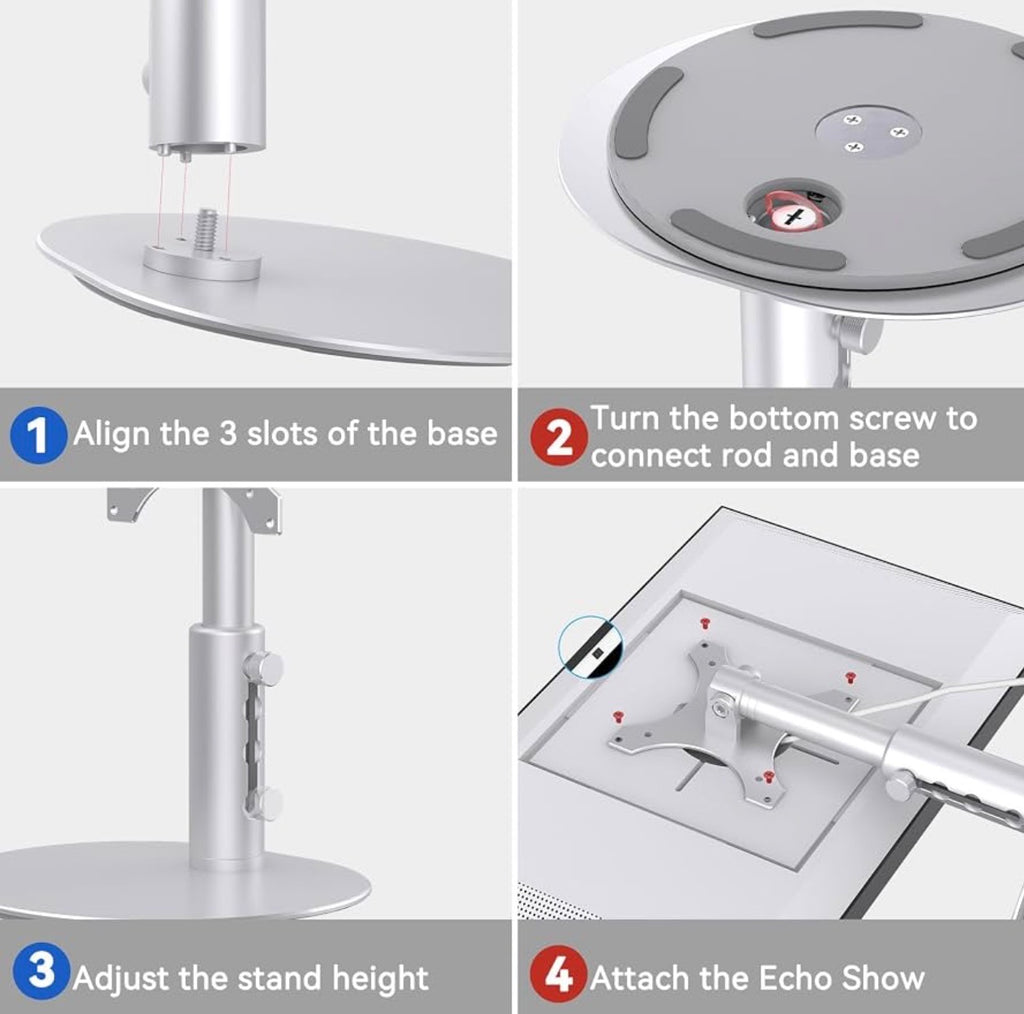 1 Align the 3 slots of the base

2 Turn the bottom screw to connect rod and base

3 Adjust the stand height

4 Attach the Echo Show