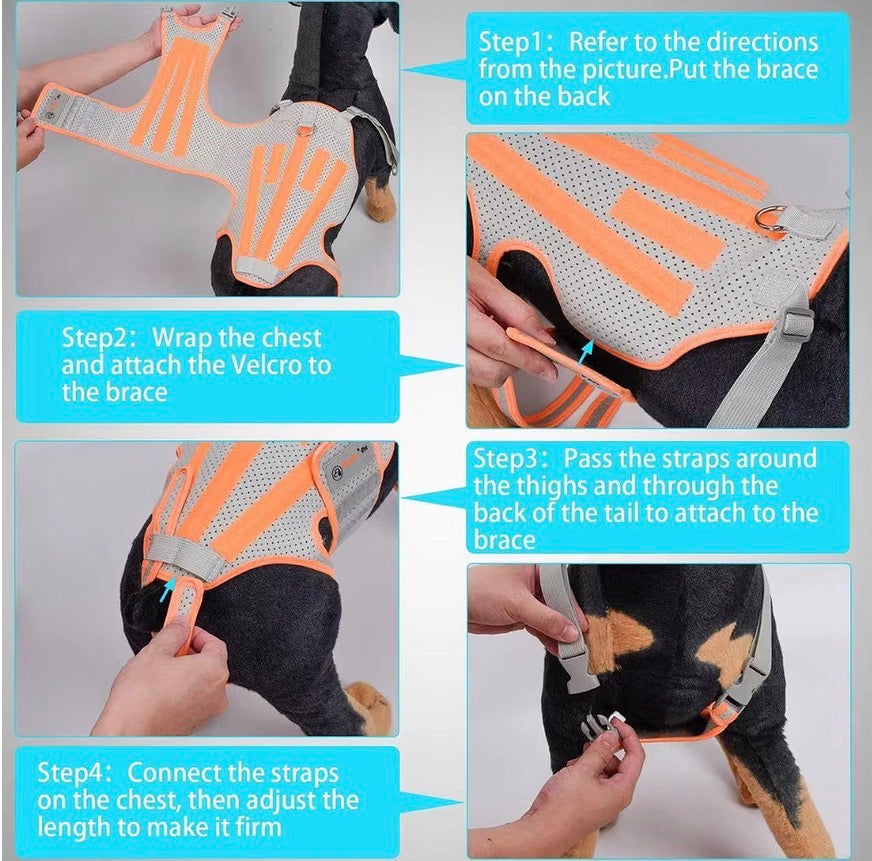 Step1: Refer to the directions from the picture.Put the brace on the back

Step2: Wrap the chest and attach the Velcro to the brace

Step3: Pass the straps around the thighs and through the back of the tail to attach to the brace

Step4: Connect the straps on the chest, then adjust the length to make it firm