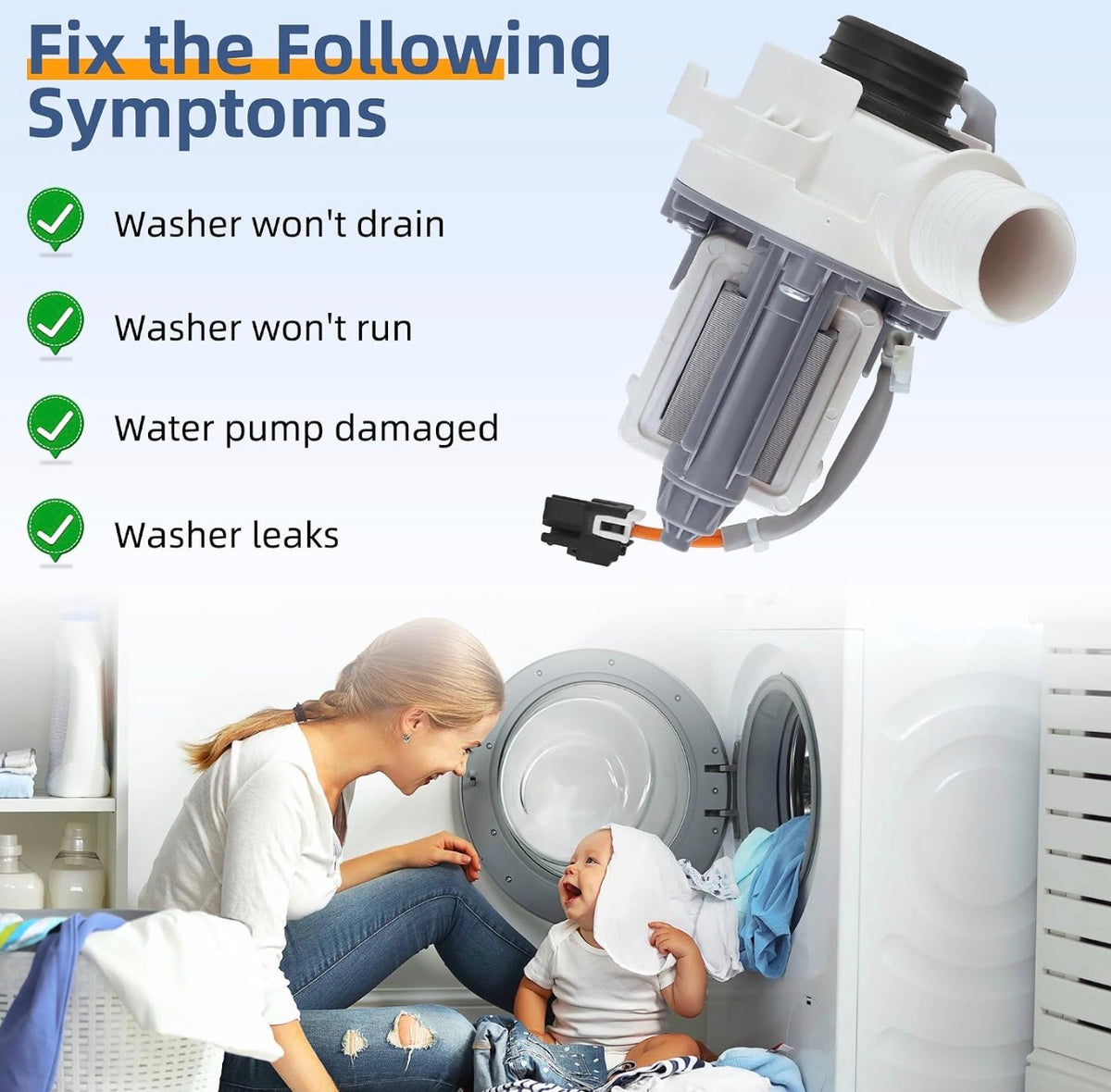 Fix the Following Symptoms

Washer won't drain

Washer won't run

Water pump damaged

Washer leaks