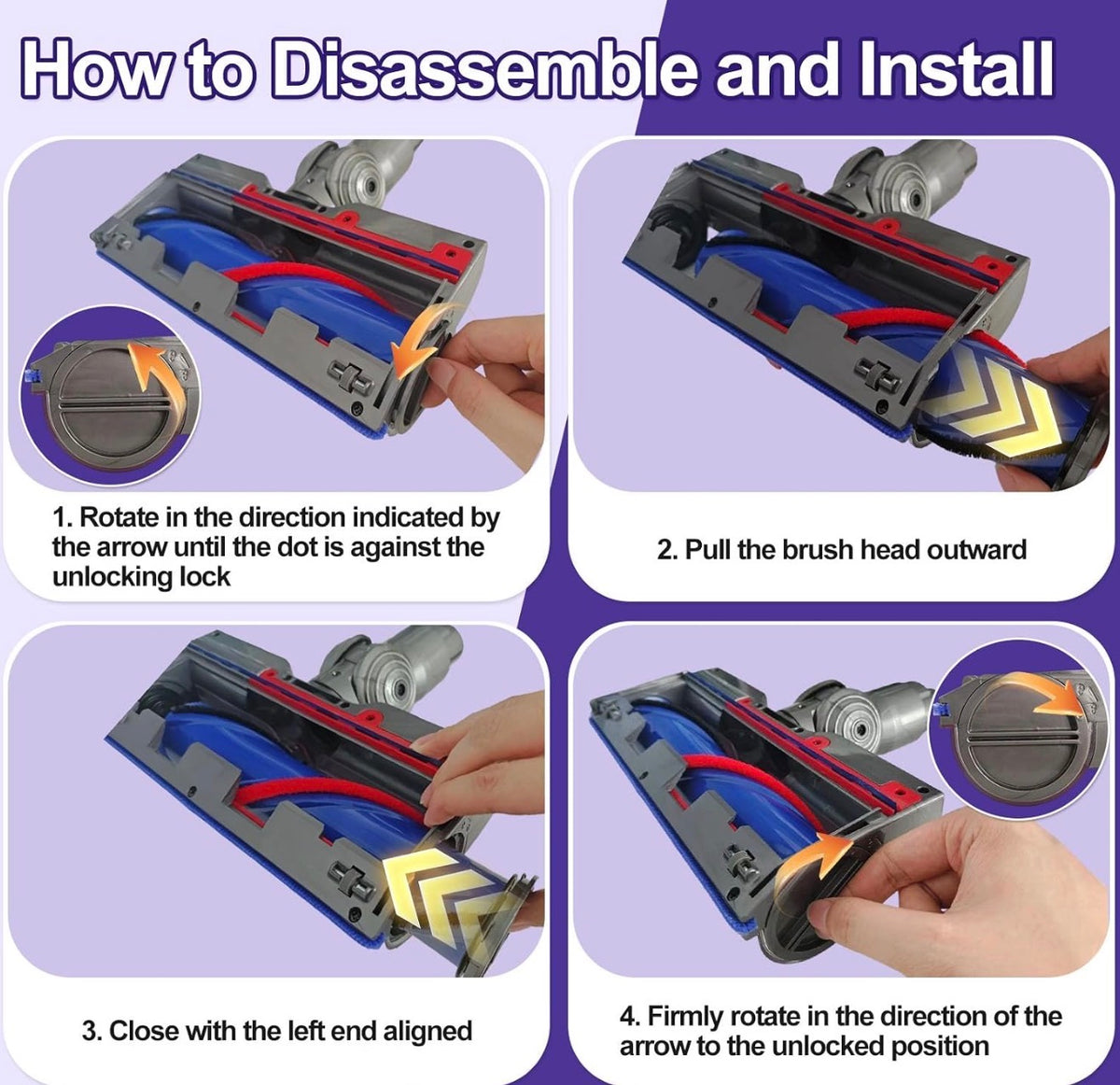 How to Disassemble and Install

1. Rotate in the direction indicated by the arrow until the dot is against the unlocking lock

2. Pull the brush head outward

3. Close with the left end aligned

4. Firmly rotate in the direction of the arrow to the unlocked position