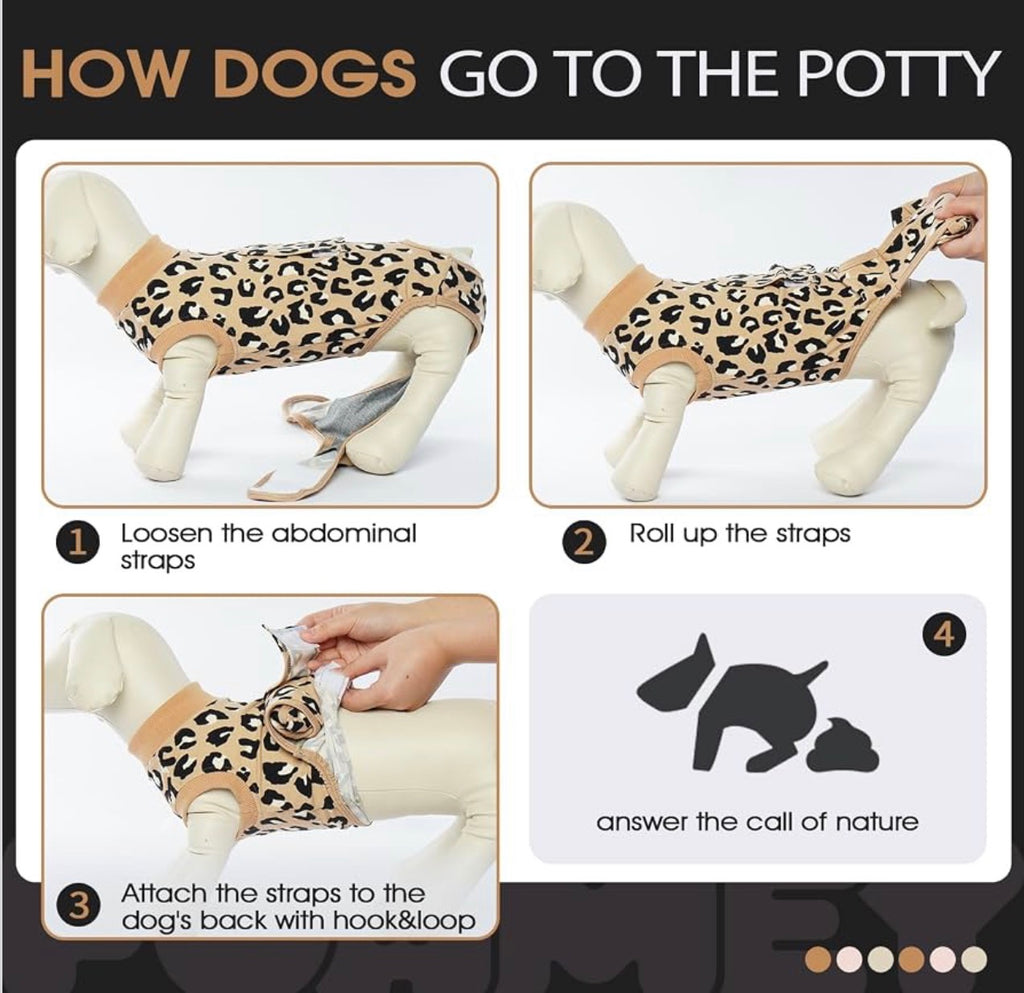 HOW DOGS GO TO THE POTTY

1 Loosen the abdominal straps

2 Roll up the straps

3 Attach the straps to the dog's back with hook&loop

4

answer the call of nature