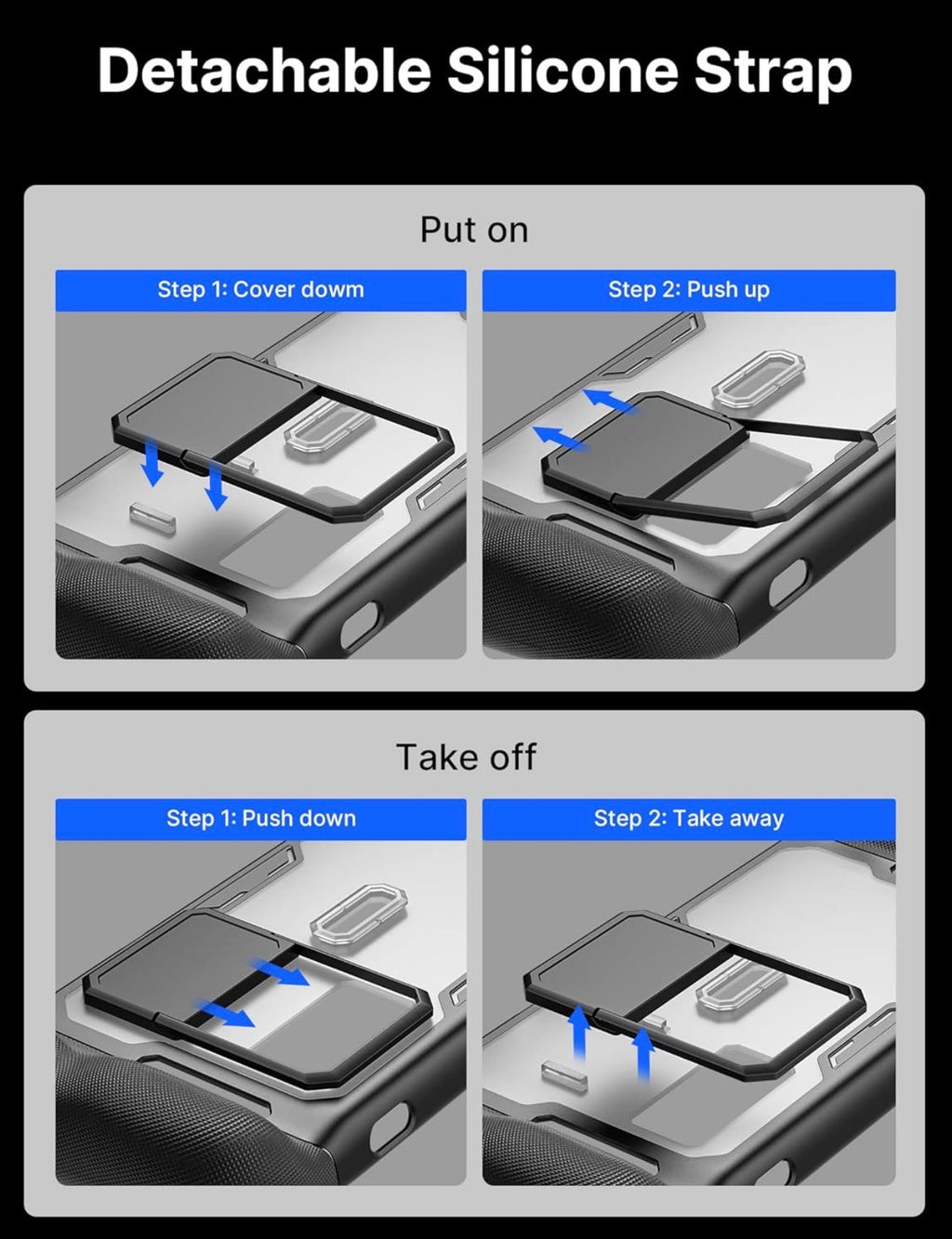 Detachable Silicone Strap

Put on

Step 1: Cover dowm

Step 2: Push up

Take off

Step 1: Push down

Step 2: Take away