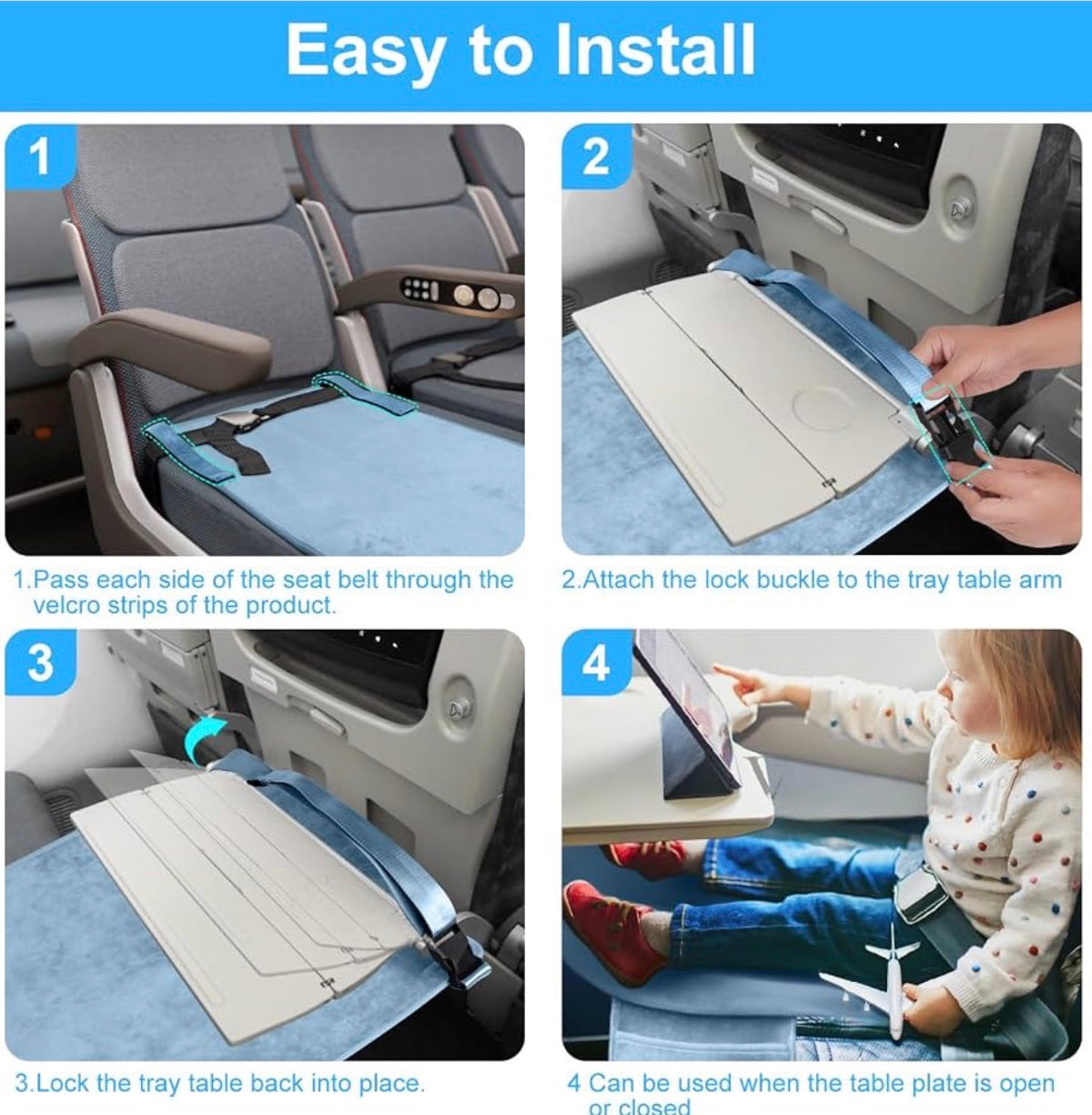 Easy to Install

1

1.Pass each side of the seat belt through the velcro strips of the product.

2

2.Attach the lock buckle to the tray table arm

3

3.Lock the tray table back into place.

4

4 Can be used when the table plate is open or closed