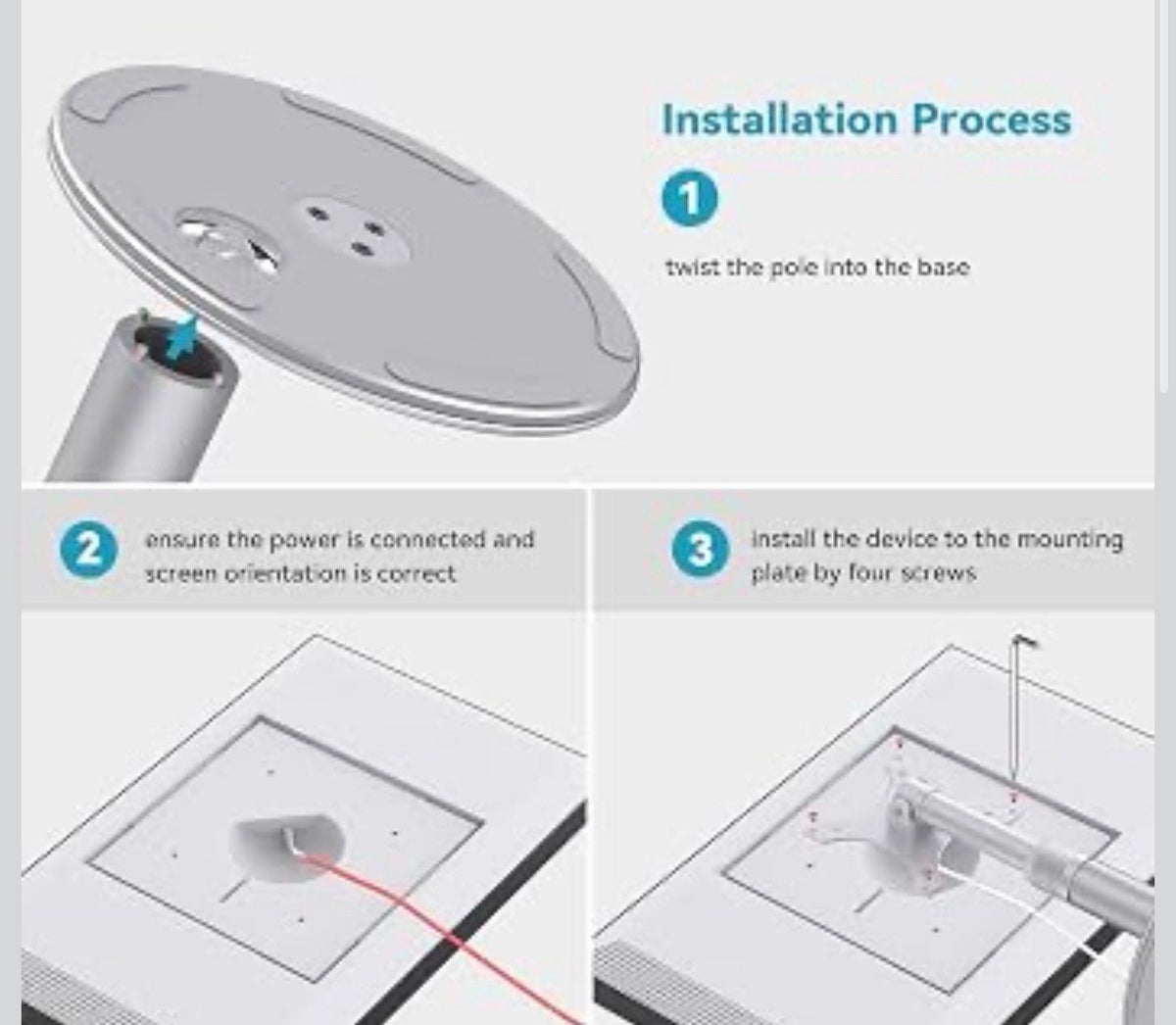 Installation Process

1

twist the pole into the base

2 ensure the power is connected and screen orientation is correct

3 install the device to the mounting plate by four screws