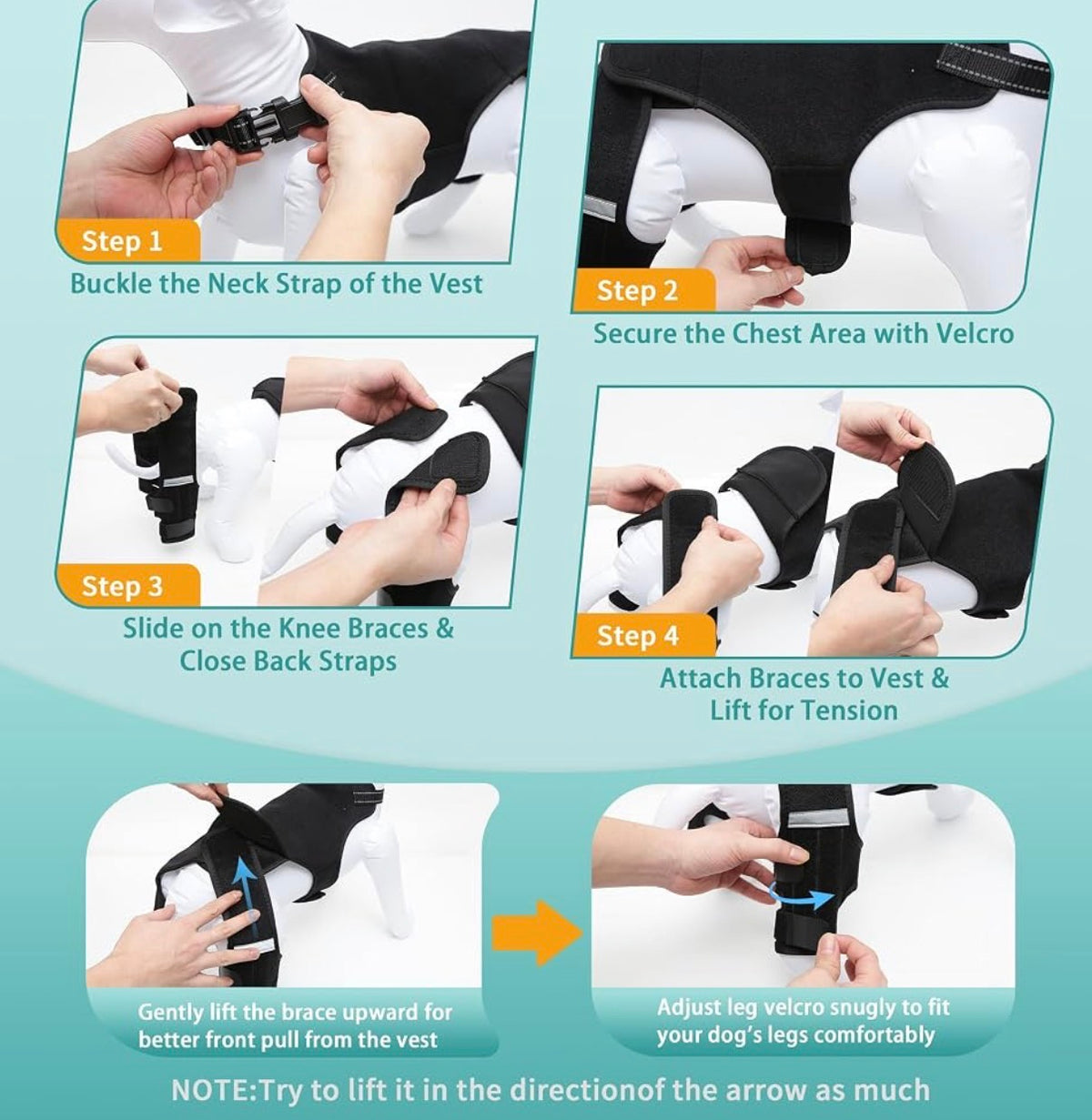 Step 1
Buckle the Neck Strap of the Vest

Step 2
Secure the Chest Area with Velcro

Step 3
Slide on the Knee Braces & Close Back Straps

Step 4
Attach Braces to Vest & Lift for Tension

Gently lift the brace upward for better front pull from the vest

Adjust leg velcro snugly to fit your dog's legs comfortably

NOTE:Try to lift it in the directionof the arrow as much