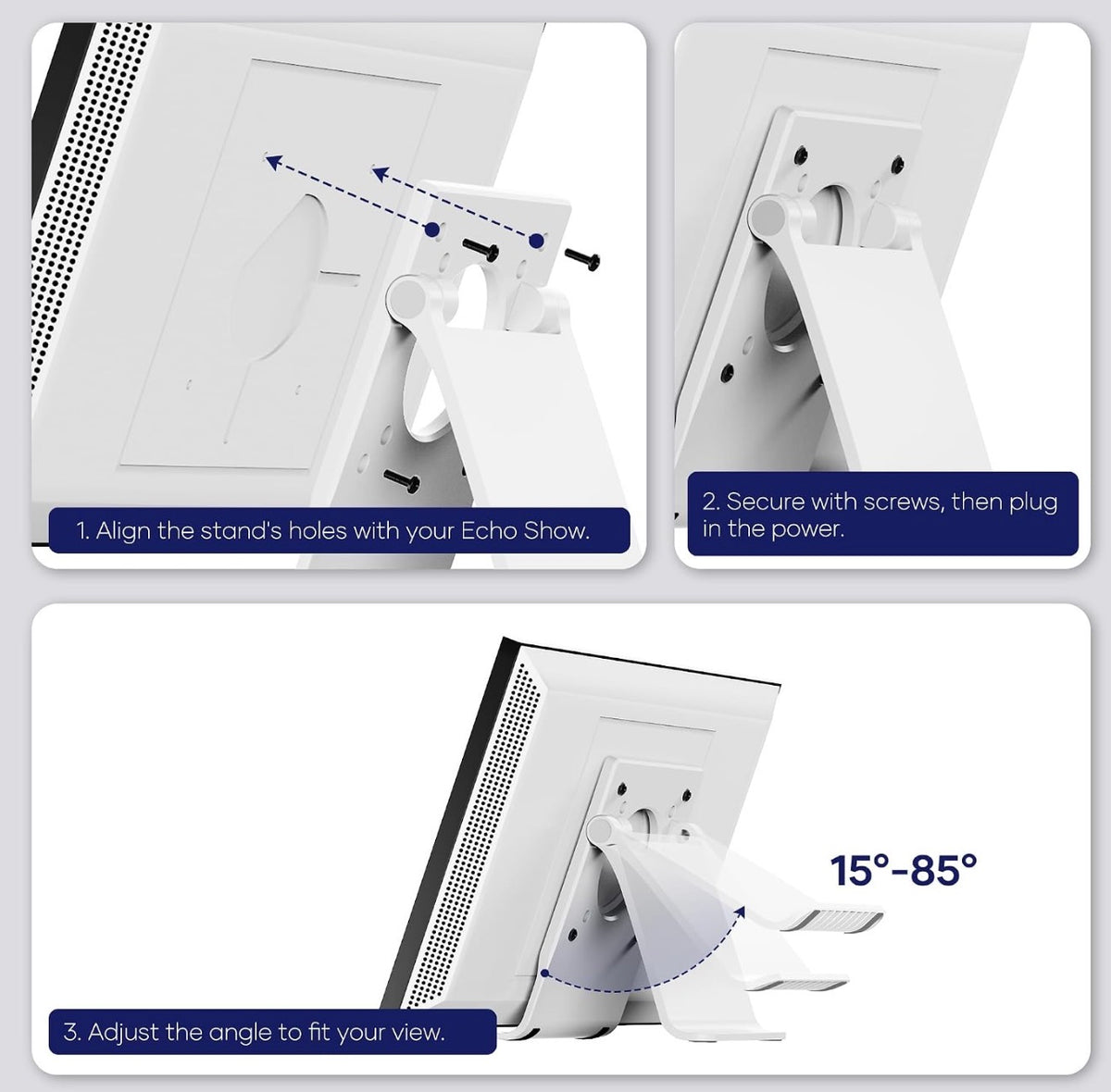 1. Align the stand's holes with your Echo Show.

2. Secure with screws, then plug in the power.

15°-85°

3. Adjust the angle to fit your view.